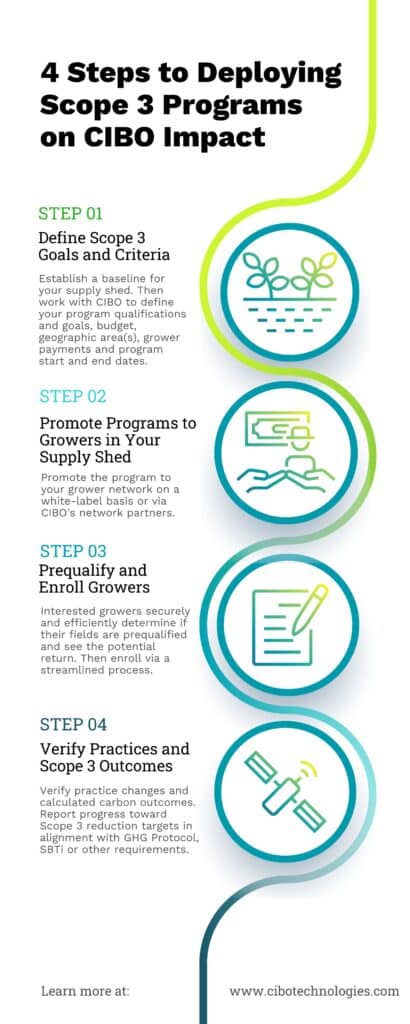 4 Steps to Deploying Scope 3 Programs on CIBO Impact

STEP 01

Define Scope 3 Goals and Criteria

Establish a baseline for your supply shed. Then work with CIBO to define your program qualifications and goals, budget, geographic area(s), grower payments and program start and end dates.

STEP 02

Promote Programs to Growers in Your Supply Shed

Promote the program to your grower network on a white-label basis or via CIBO's network partners.

STEP 03

Prequalify and Enroll Growers

Interested growers securely and efficiently determine if their fields are prequalified and see the potential return. Then enroll via a streamlined process.

STEP 04

Verify Practices and Scope 3 Outcomes

Verify practice changes and calculated carbon outcomes. Report progress toward Scope 3 reduction targets in alignment with GHG Protocol, SBTi or other requirements.

Learn more at:

www.cibotechnologies.com