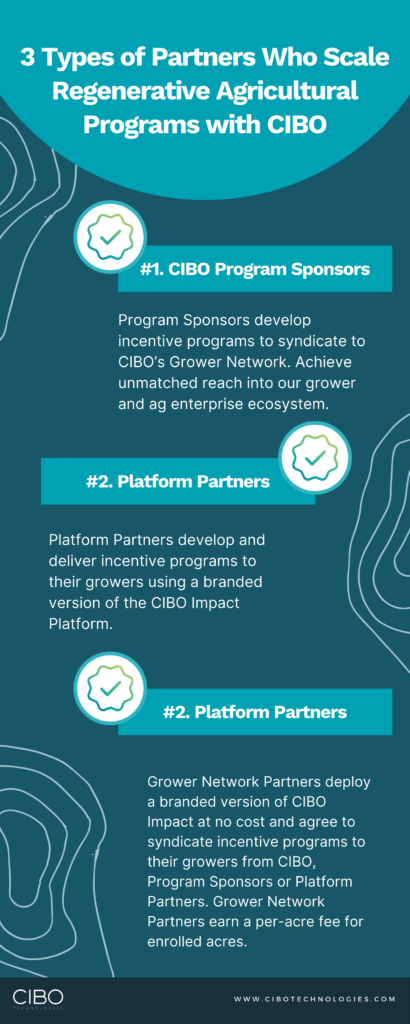 3 Types of Partners Who Scale Regenerative Agricultural Programs with CIBO

#1. CIBO Program Sponsors

Program Sponsors develop incentive programs to syndicate to CIBO's Grower Network. Achieve unmatched reach into our grower and ag enterprise ecosystem.

#2. Platform Partners

Platform Partners develop and deliver incentive programs to their growers using a branded version of the CIBO Impact Platform.

#2. Platform Partners

Grower Network Partners deploy a branded version of CIBO Impact at no cost and agree to syndicate incentive programs to their growers from CIBO, Program Sponsors or Platform Partners. Grower Network Partners earn a per-acre fee for enrolled acres.

CIBO
TECHNOLOGIES

WWW.CIBOTECHNOLOGIES.COM